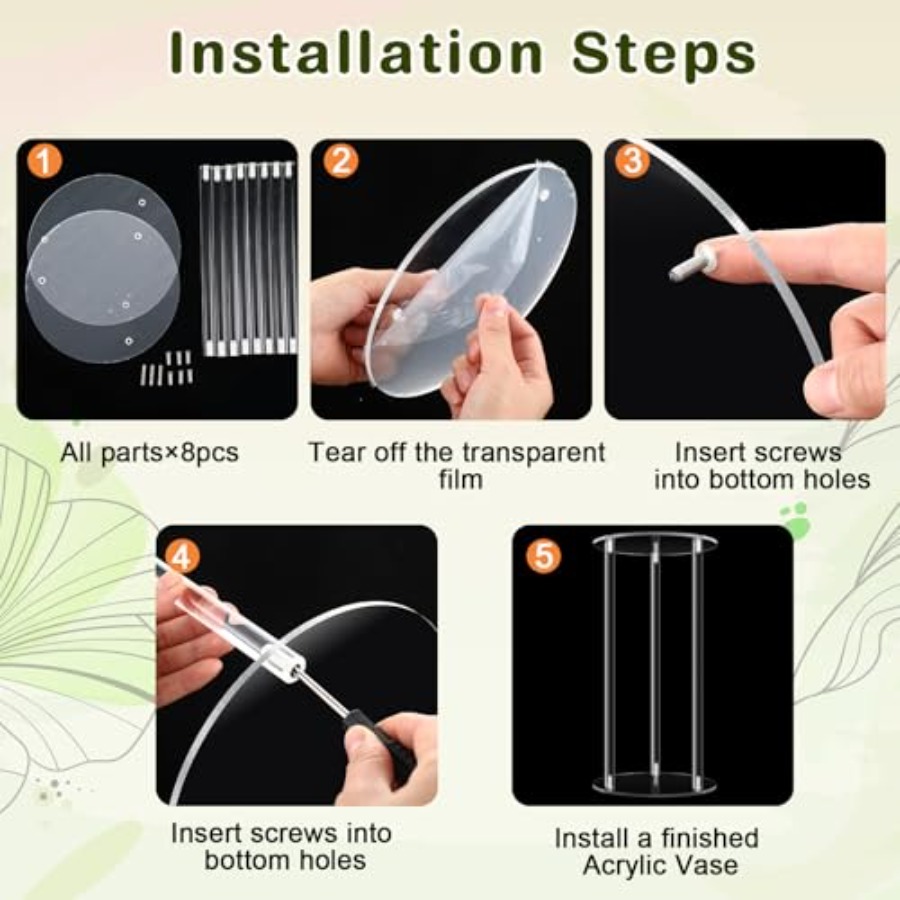 Installation Steps

1

All parts×8pcs

2

Tear off the transparent film

3

Insert screws into bottom holes

4

Insert screws into bottom holes

5

Install a finished Acrylic Vase